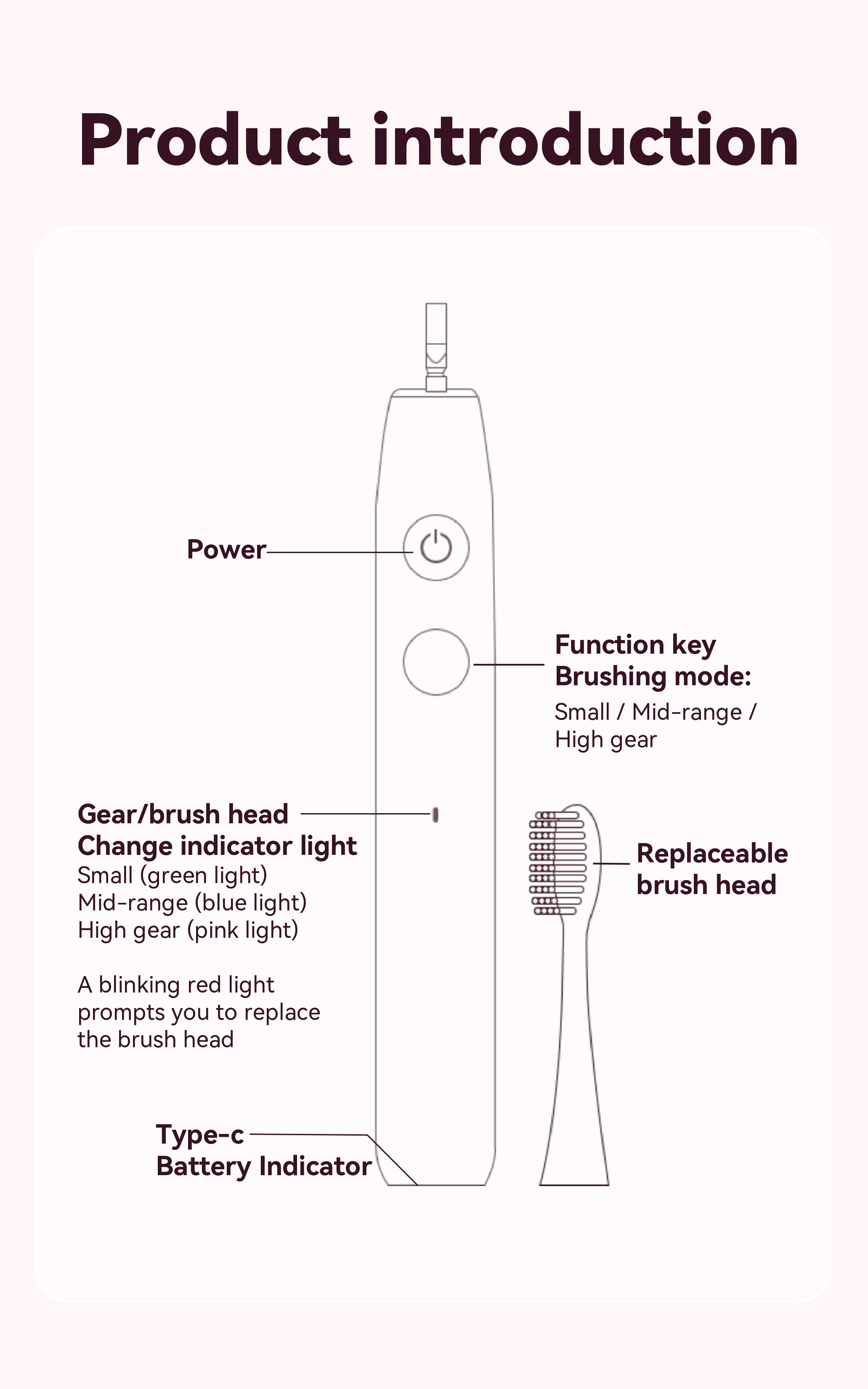 Product introduction

Power

Function key
Brushing mode:
Small / Mid-range / High gear

Gear/brush head
Change indicator light
Small (green light)
Mid-range (blue light)
High gear (pink light)

A blinking red light prompts you to replace the brush head

Replaceable brush head

Type-c
Battery Indicator