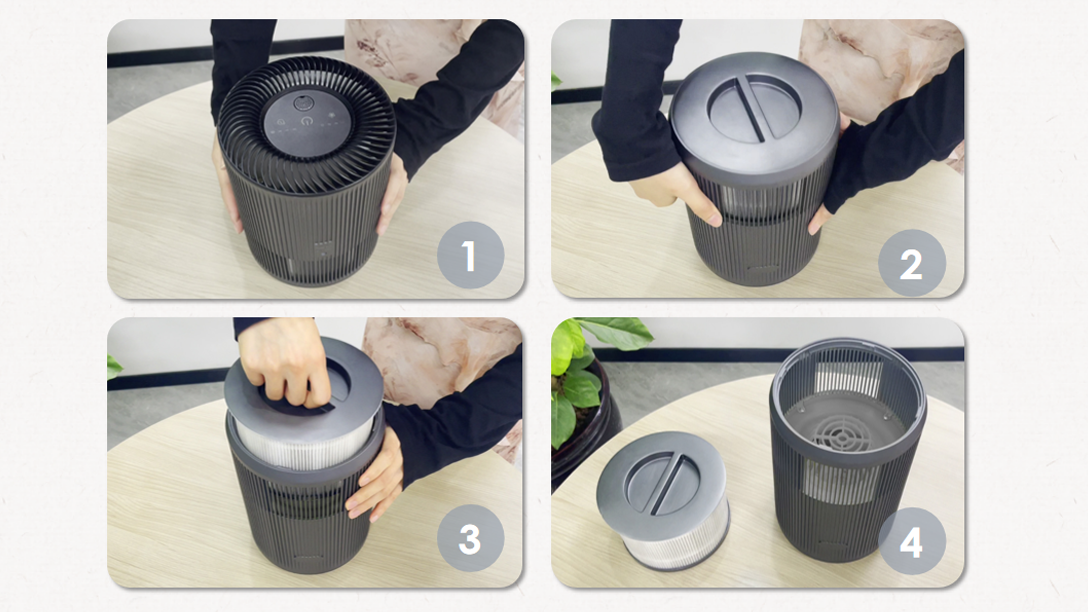 1
2
3
4